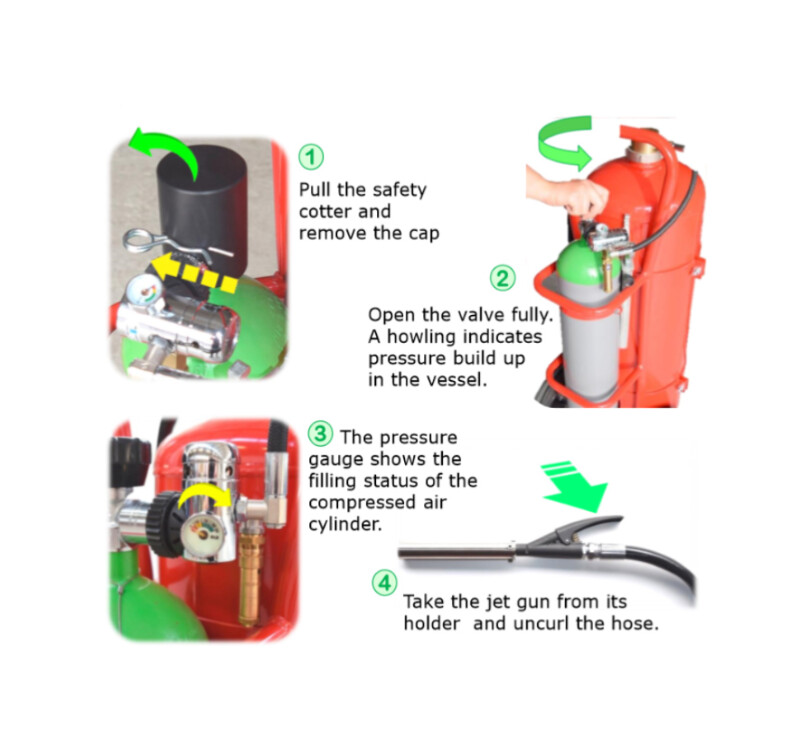 1
Pull the safety cotter and remove the cap

2
Open the valve fully. A howling indicates pressure build up in the vessel.

3 The pressure gauge shows the filling status of the compressed air cylinder.

4
Take the jet gun from its holder  and uncurl the hose.